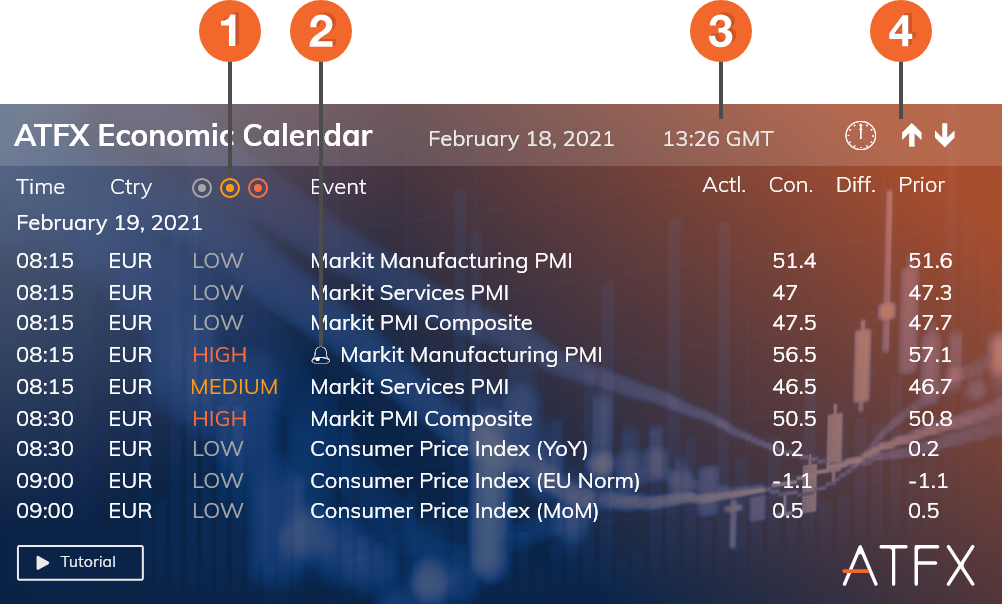 1 2 3 4

ATFX Economic Calendar February 18, 2021 13:26 GMT

| Time | Ctry | | Event | Actl. | Con. | Diff. | Prior |
|---|---|---|---|---|---|---|---|
| February 19, 2021 | | | | | | | |
| 08:15 | EUR | LOW | Markit Manufacturing PMI | | 51.4 | | 51.6 |
| 08:15 | EUR | LOW | Markit Services PMI | | 47 | | 47.3 |
| 08:15 | EUR | LOW | Markit PMI Composite | | 47.5 | | 47.7 |
| 08:15 | EUR | HIGH | Markit Manufacturing PMI | | 56.5 | | 57.1 |
| 08:15 | EUR | MEDIUM | Markit Services PMI | | 46.5 | | 46.7 |
| 08:30 | EUR | HIGH | Markit PMI Composite | | 50.5 | | 50.8 |
| 08:30 | EUR | LOW | Consumer Price Index (YoY) | | 0.2 | | 0.2 |
| 09:00 | EUR | LOW | Consumer Price Index (EU Norm) | | -1.1 | | -1.1 |
| 09:00 | EUR | LOW | Consumer Price Index (MoM) | | 0.5 | | 0.5 |

Tutorial

ATFX